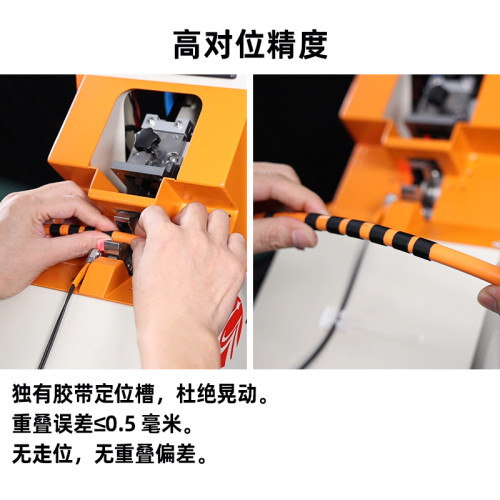 高对位精度

独有胶带定位槽，杜绝晃动。
重叠误差≤0.5 毫米。
无走位，无重叠偏差。