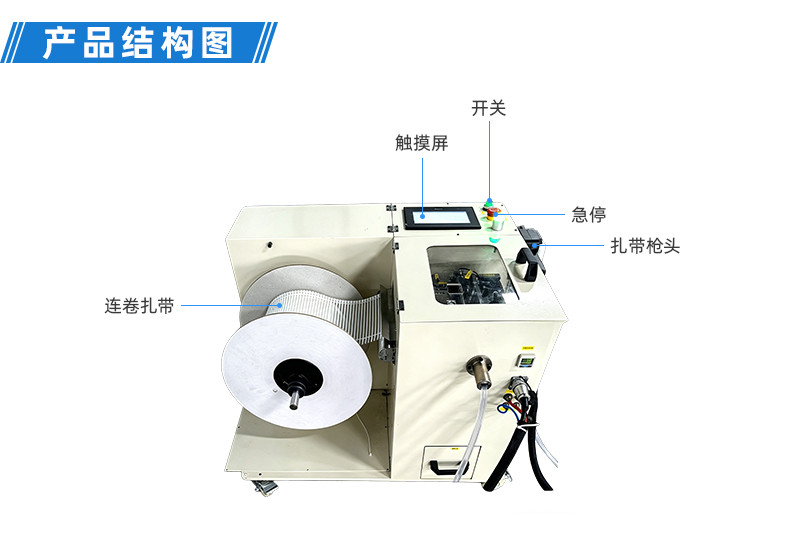 产品结构图

开关

触摸屏

急停

扎带枪头

连卷扎带