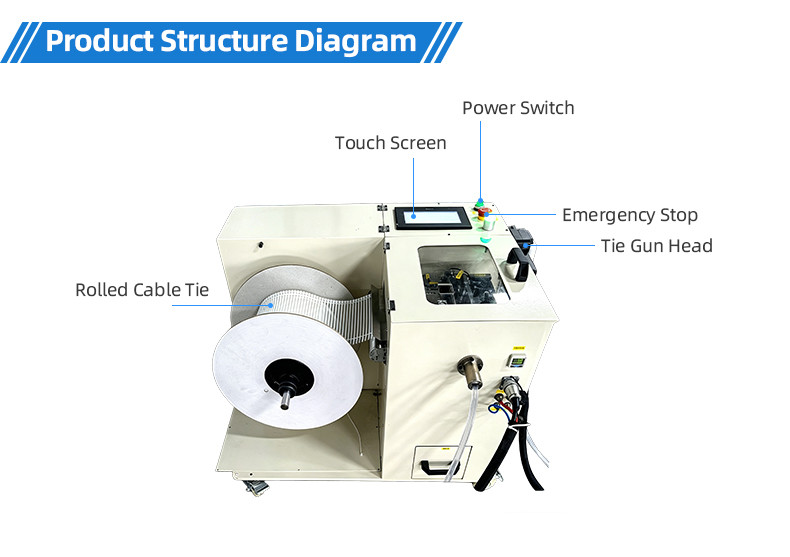 Product Structure Diagram

Power Switch

Touch Screen

Emergency Stop

Tie Gun Head

Rolled Cable Tie