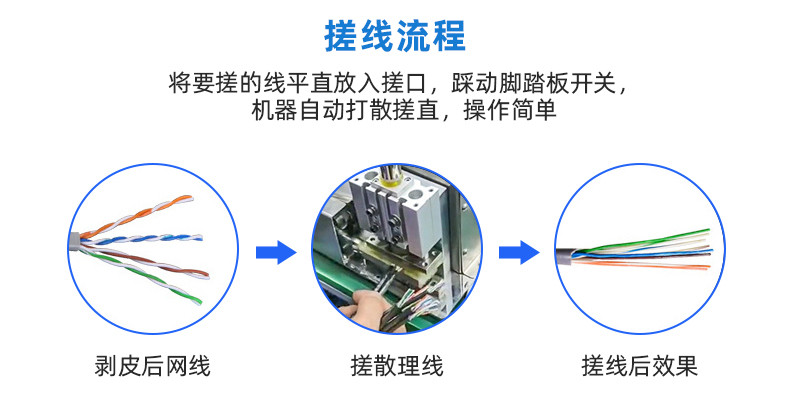 搓线流程

将要搓的线平直放入搓口，踩动脚踏板开关，机器自动打散搓直，操作简单

剥皮后网线

搓散理线

搓线后效果