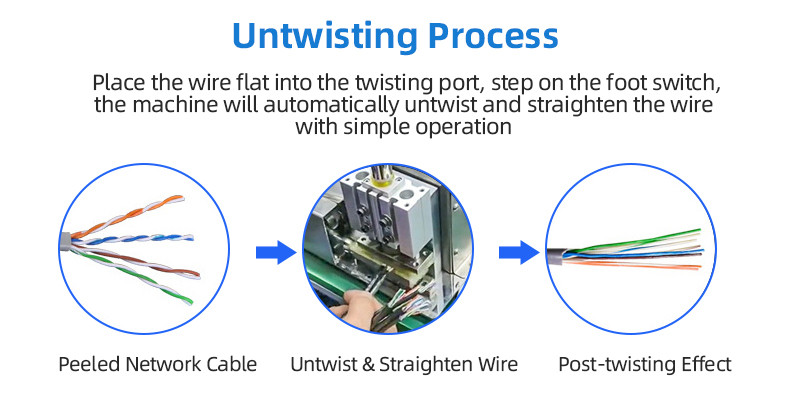 Untwisting Process

Place the wire flat into the twisting port, step on the foot switch, the machine will automatically untwist and straighten the wire with simple operation

Peeled Network Cable

Untwist & Straighten Wire

Post-twisting Effect