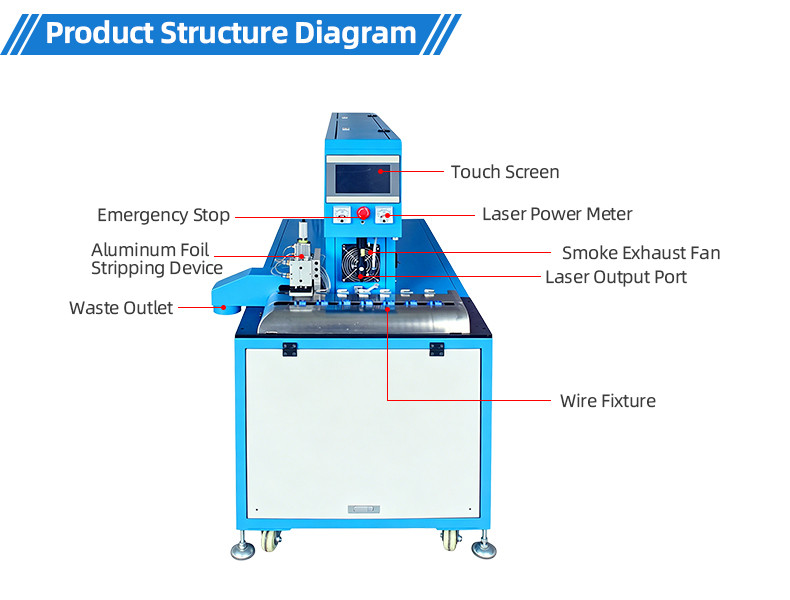 Product Structure Diagram

Touch Screen

Emergency Stop

Laser Power Meter

Aluminum Foil Stripping Device

Smoke Exhaust Fan

Laser Output Port

Waste Outlet

Wire Fixture