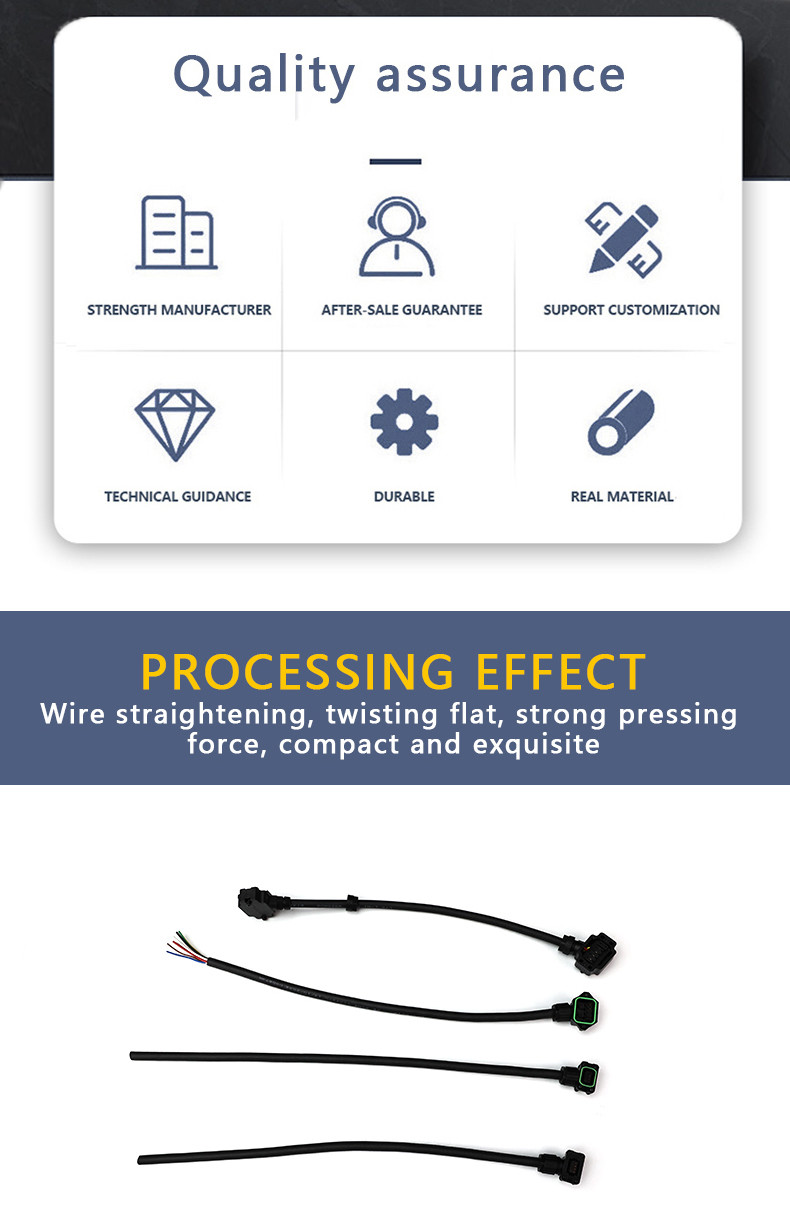 Quality assurance

STRENGTH MANUFACTURER

AFTER-SALE GUARANTEE

SUPPORT CUSTOMIZATION

TECHNICAL GUIDANCE

DURABLE

REAL MATERIAL

PROCESSING EFFECT

Wire straightening, twisting flat, strong pressing force, compact and exquisite