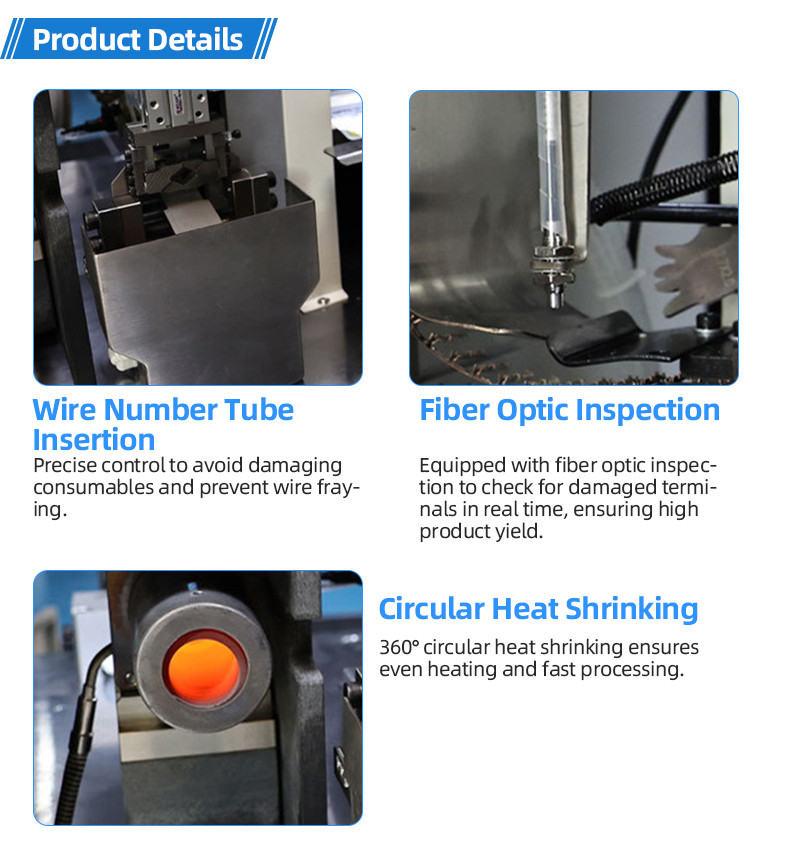 Product Details

Wire Number Tube Insertion

Precise control to avoid damaging consumables and prevent wire fraying.

Fiber Optic Inspection

Equipped with fiber optic inspection to check for damaged terminals in real time, ensuring high product yield.

Circular Heat Shrinking

360° circular heat shrinking ensures even heating and fast processing.