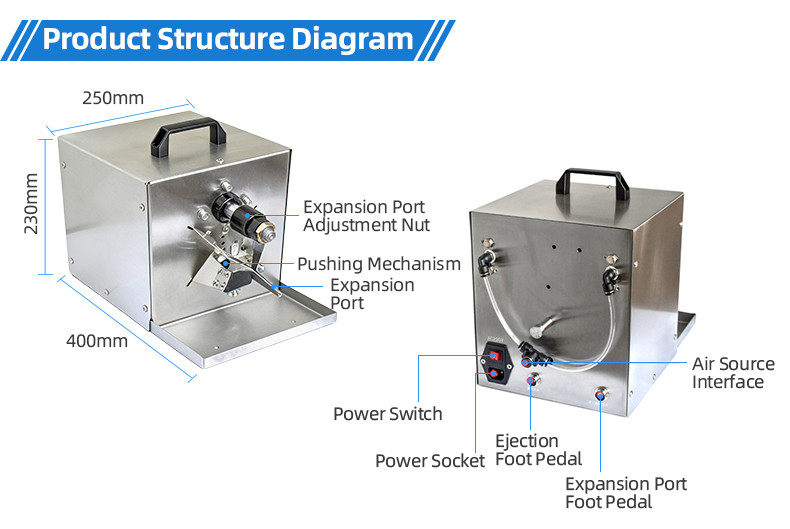 Product Structure Diagram

250mm

230mm

400mm

Expansion Port Adjustment Nut

Pushing Mechanism

Expansion Port

AC220V

Air Source Interface

Power Switch

Power Socket

Ejection Foot Pedal

Expansion Port Foot Pedal