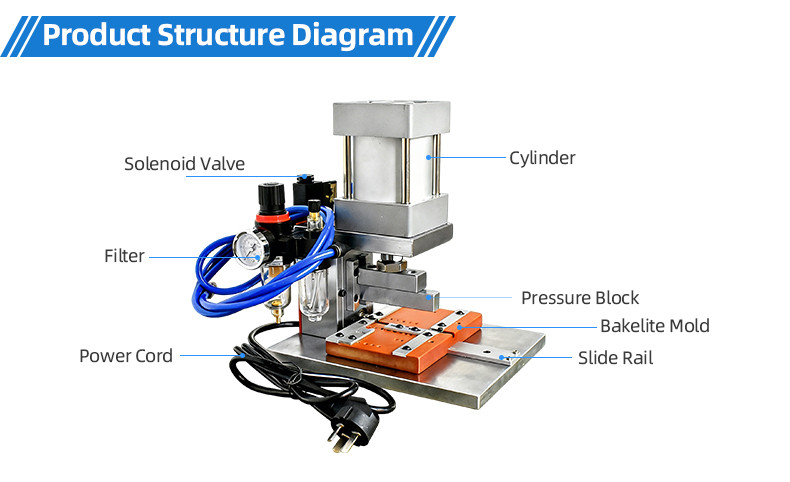 Product Structure Diagram

Solenoid Valve

Cylinder

Filter

Pressure Block

Bakelite Mold

Power Cord

Slide Rail