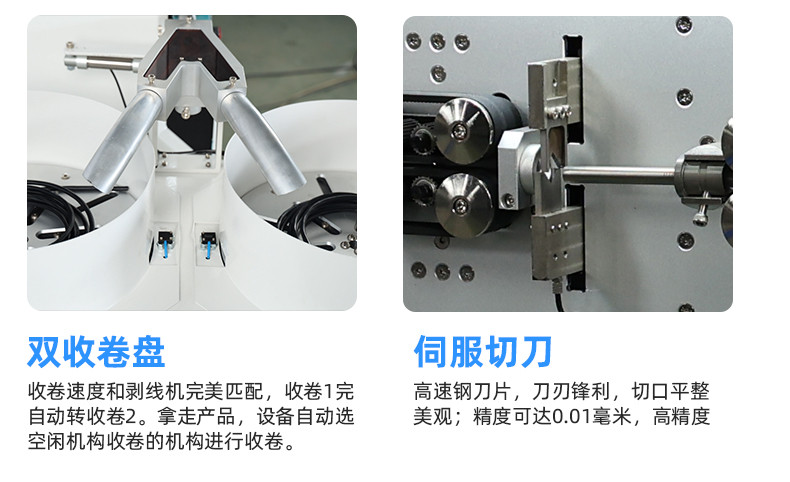 双收卷盘

收卷速度和剥线机完美匹配，收卷1完自动转收卷2。拿走产品，设备自动选空闲机构收卷的机构进行收卷。

伺服切刀

高速钢刀片，刀刃锋利，切口平整美观；精度可达0.01毫米，高精度