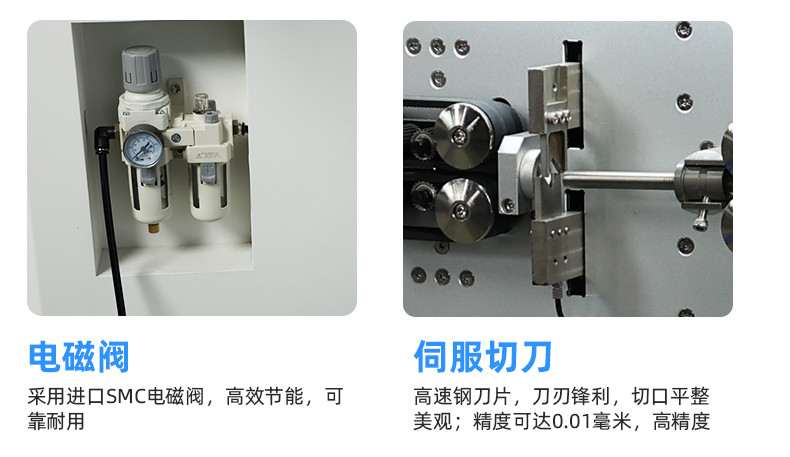 电磁阀

采用进口SMC电磁阀，高效节能，可靠耐用

伺服切刀

高速钢刀片，刀刃锋利，切口平整美观；精度可达0.01毫米，高精度