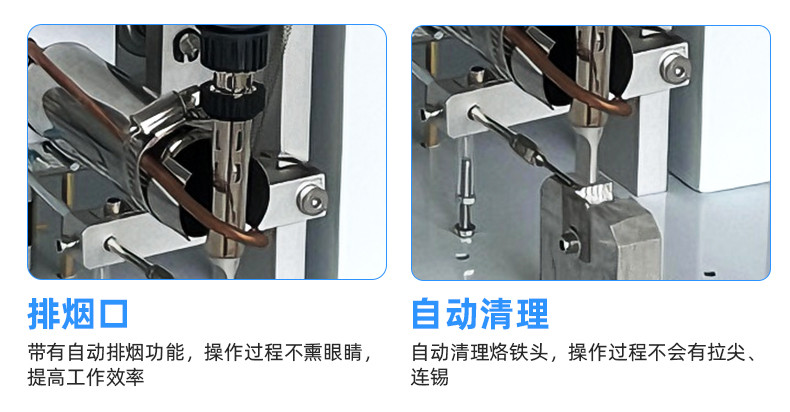 排烟口

带有自动排烟功能，操作过程不熏眼睛，提高工作效率

自动清理

自动清理烙铁头，操作过程不会有拉尖、连锡