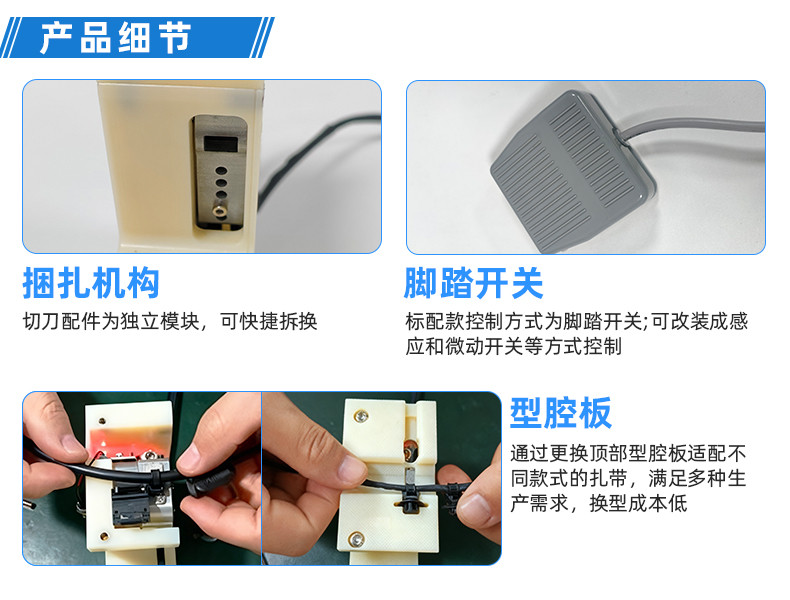 产品细节

捆扎机构

切刀配件为独立模块，可快捷拆换

脚踏开关

标配款控制方式为脚踏开关;可改装成感应和微动开关等方式控制

型腔板

通过更换顶部型腔板适配不同款式的扎带，满足多种生产需求，换型成本低