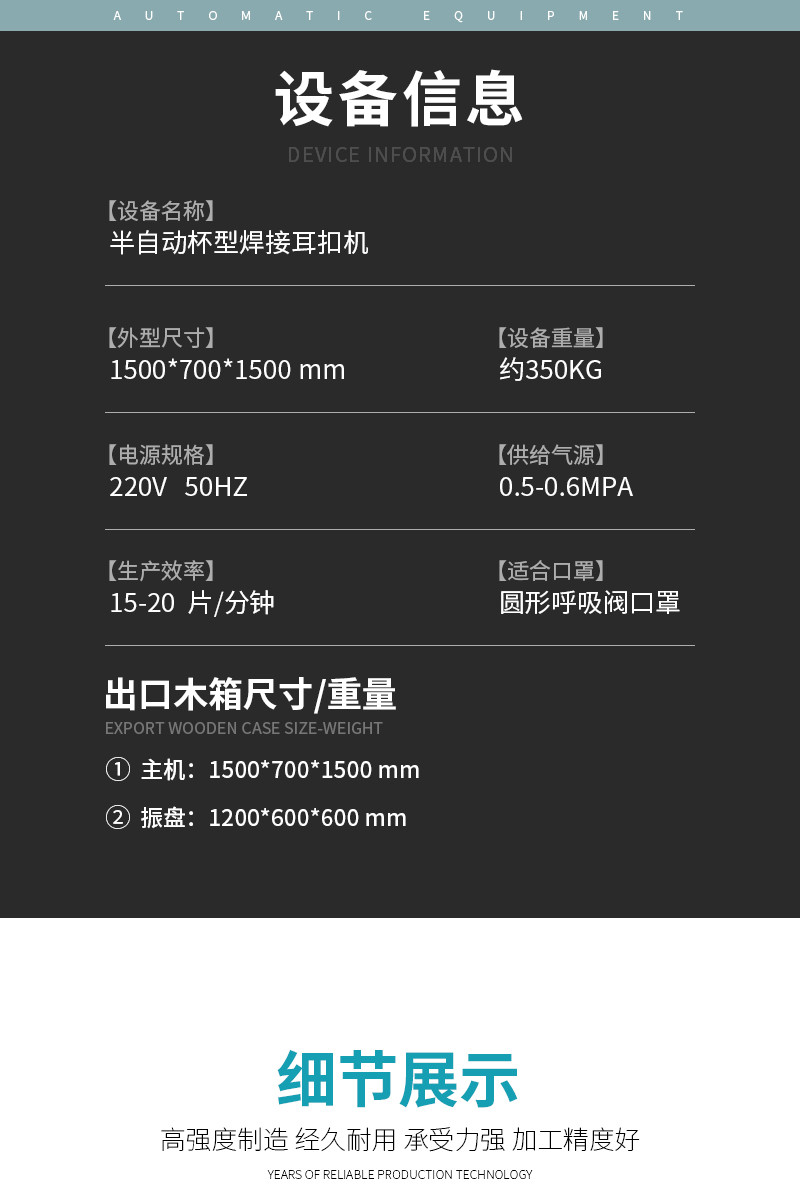 AUTOMATIC EQUIPMENT

设备信息

DEVICE INFORMATION

【设备名称】
半自动杯型焊接耳扣机

【外型尺寸】
1500*700*1500 mm

【设备重量】
约350KG

【电源规格】
220V 50HZ

【供给气源】
0.5-0.6MPA

【生产效率】
15-20 片/分钟

【适合口罩】
圆形呼吸阀口罩

出口木箱尺寸/重量

EXPORT WOODEN CASE SIZE-WEIGHT

① 主机：1500*700*1500 mm

② 振盘：1200*600*600 mm

细节展示

高强度制造 经久耐用 承受力强 加工精度好

YEARS OF RELIABLE PRODUCTION TECHNOLOGY