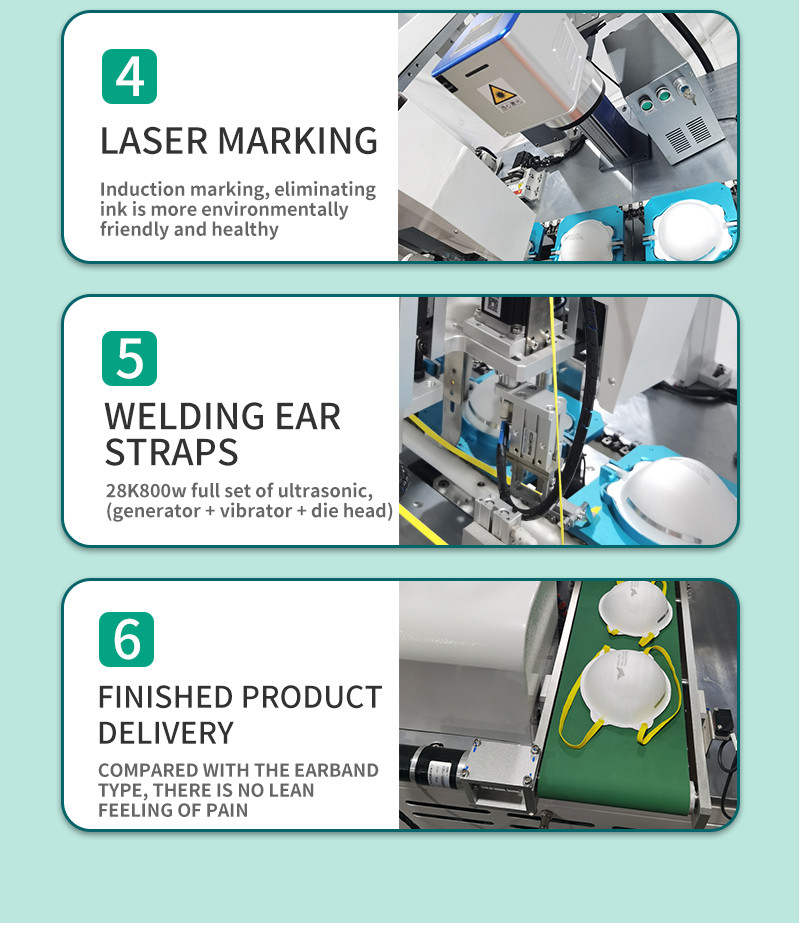 4

LASER MARKING

Induction marking, eliminating ink is more environmentally friendly and healthy

5

WELDING EAR STRAPS

28K800w full set of ultrasonic, (generator + vibrator + die head)

6

FINISHED PRODUCT DELIVERY

COMPARED WITH THE EARBAND TYPE, THERE IS NO LEAN FEELING OF PAIN