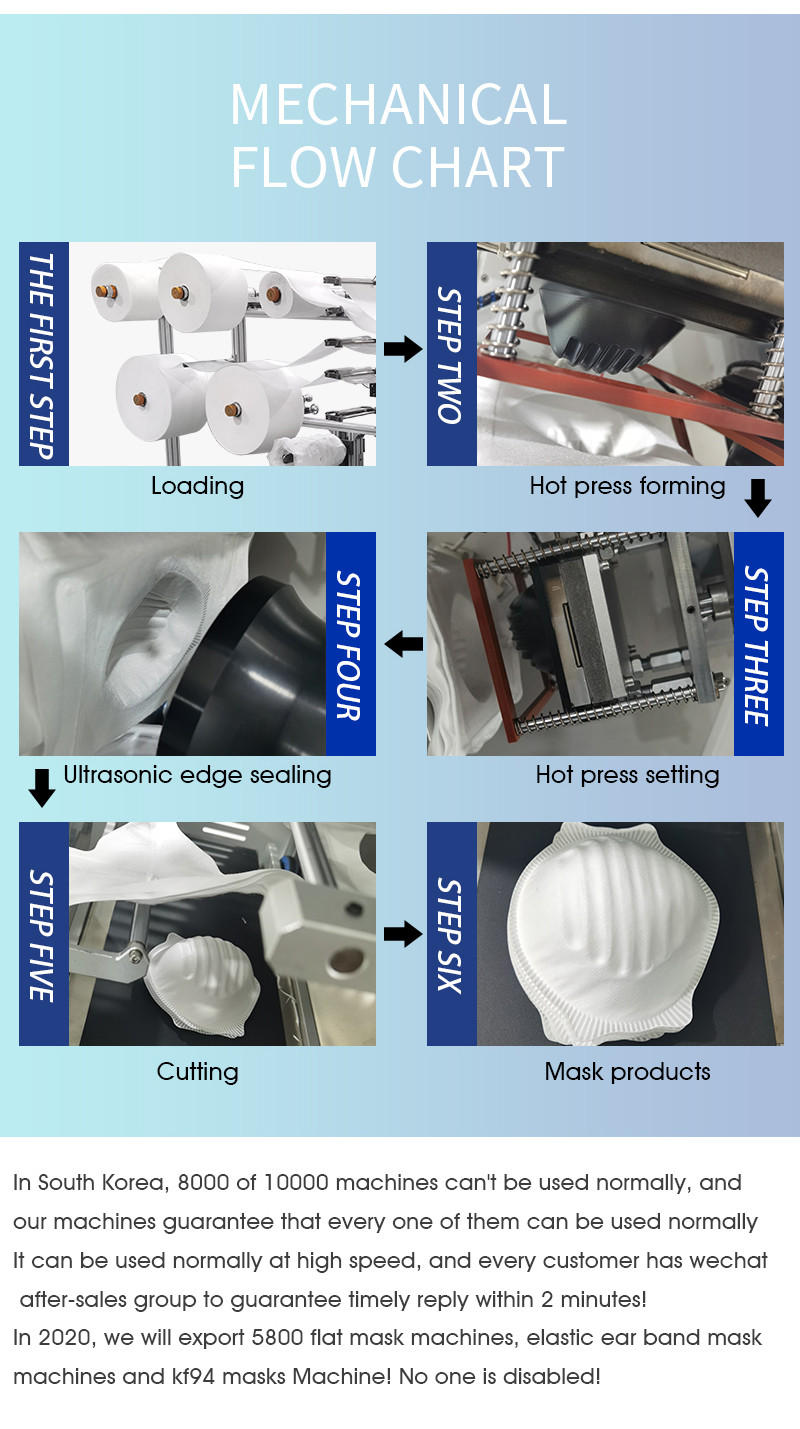 MECHANICAL
FLOW CHART

THE FIRST STEP

Loading

STEP TWO

Hot press forming

STEP THREE

Hot press setting

STEP FOUR

Ultrasonic edge sealing

STEP FIVE

Cutting

STEP SIX

Mask products

In South Korea, 8000 of 10000 machines can't be used normally, and our machines guarantee that every one of them can be used normally It can be used normally at high speed, and every customer has wechat after-sales group to guarantee timely reply within 2 minutes!
In 2020, we will export 5800 flat mask machines, elastic ear band mask machines and kf94 masks Machine! No one is disabled!