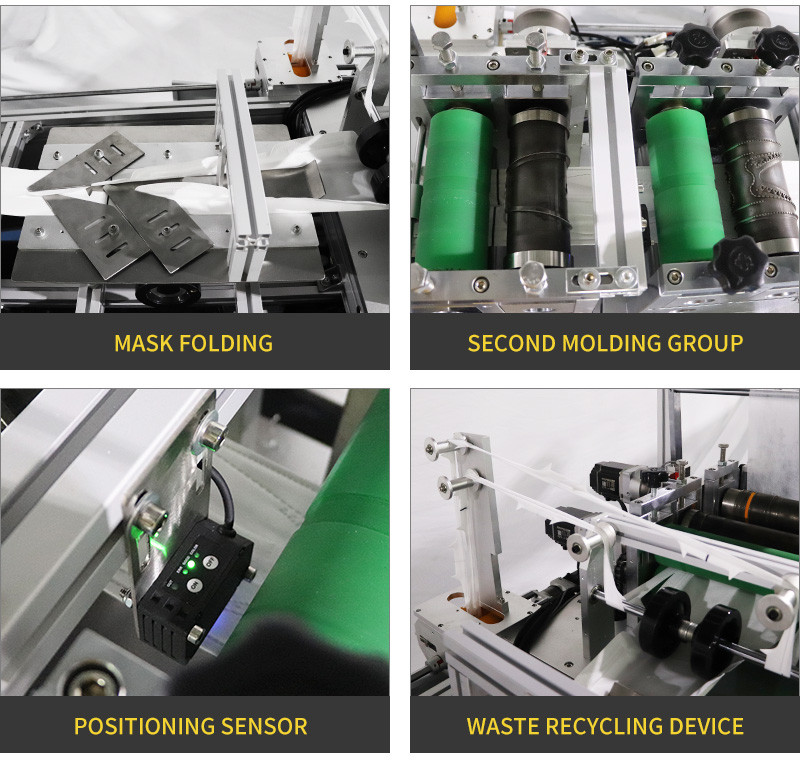 MASK FOLDING

SECOND MOLDING GROUP

POSITIONING SENSOR

WASTE RECYCLING DEVICE