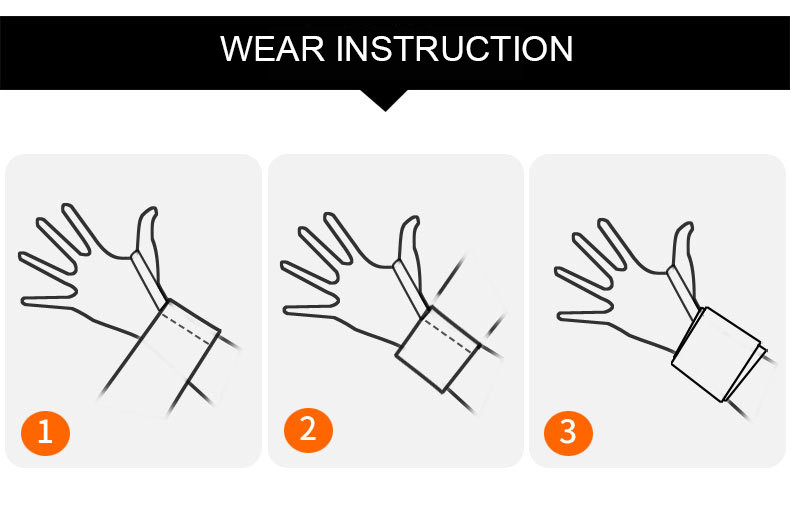 WEAR INSTRUCTION

1

2

3