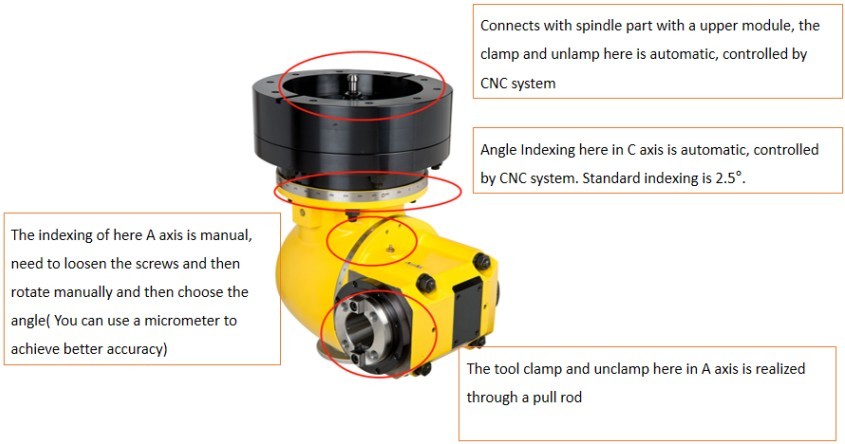 Connects with spindle part with a upper module, the clamp and unlamp here is automatic, controlled by CNC system

Angle Indexing here in C axis is automatic, controlled by CNC system. Standard indexing is 2.5°.

The indexing of here A axis is manual, need to loosen the screws and then rotate manually and then choose the angle( You can use a micrometer to achieve better accuracy)

The tool clamp and unclamp here in A axis is realized through a pull rod