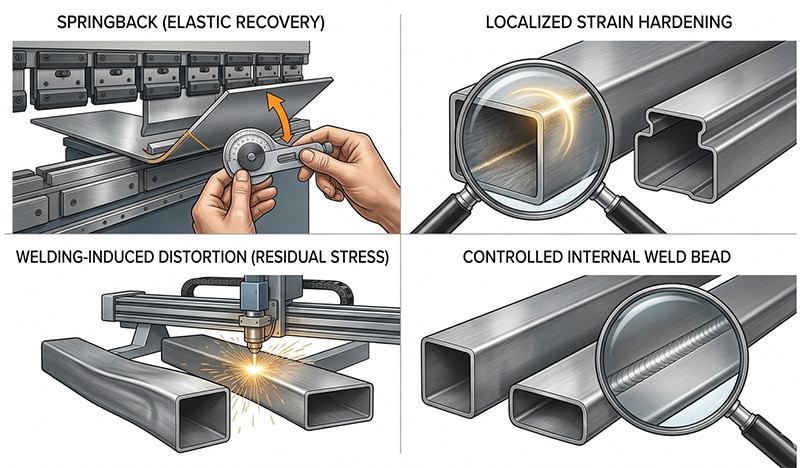 SPRINGBACK (ELASTIC RECOVERY)

LOCALIZED STRAIN HARDENING

WELDING-INDUCED DISTORTION (RESIDUAL STRESS)

CONTROLLED INTERNAL WELD BEAD