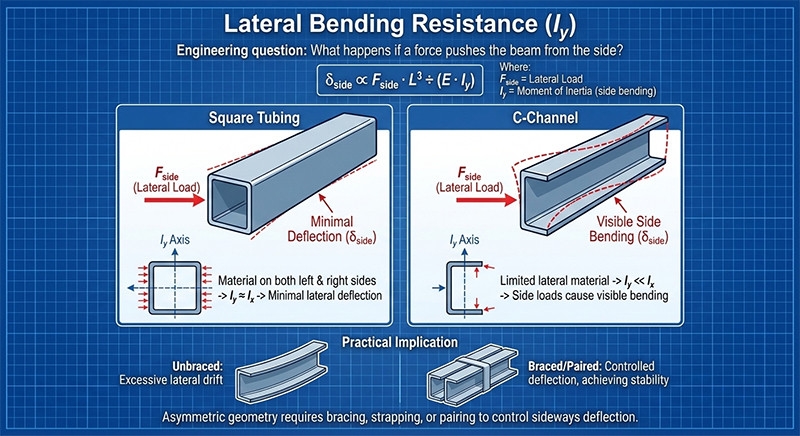 Lateral Bending Resistance ($I_y$)

Engineering question: What happens if a force pushes the beam from the side?

$\delta_{side} \propto F_{side} \cdot L^3 \div (E \cdot I_y)$

Where:
$F_{side}$ = Lateral Load
$I_y$ = Moment of Inertia (side bending)

Square Tubing

$F_{side}$
(Lateral Load)

Minimal Deflection ($\delta_{side}$)

$I_y$ Axis

Material on both left & right sides -> $I_y \approx I_x$ -> Minimal lateral deflection

C-Channel

$F_{side}$
(Lateral Load)

Visible Side Bending ($\delta_{side}$)

$I_y$ Axis

Limited lateral material -> $I_y \ll I_x$ -> Side loads cause visible bending

Practical Implication

Unbraced: Excessive lateral drift

Braced/Paired: Controlled deflection, achieving stability

Asymmetric geometry requires bracing, strapping, or pairing to control sideways deflection.