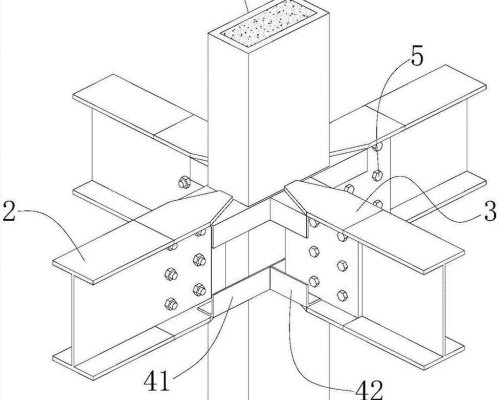 5
2
3
41
42