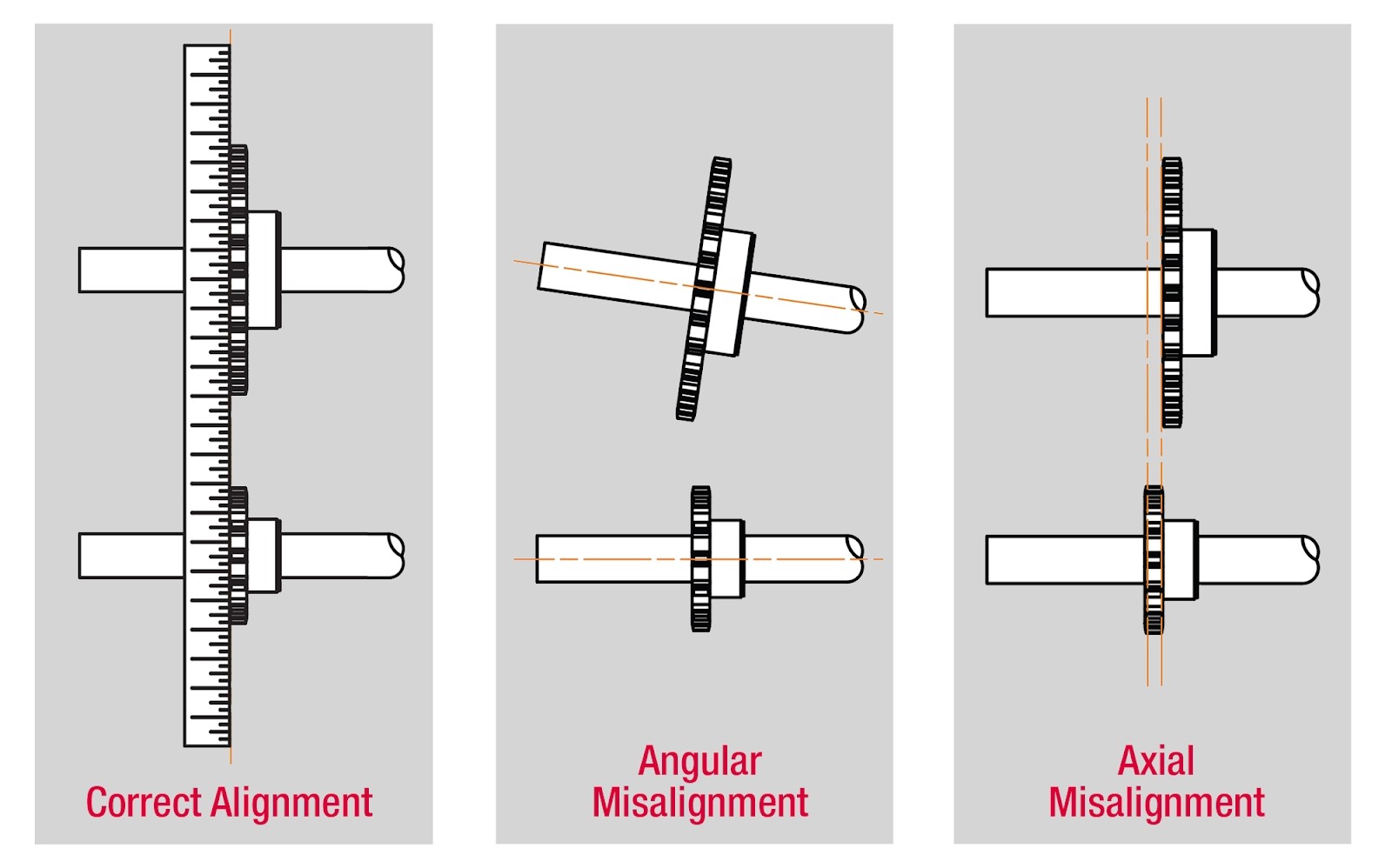 Correct Alignment

Angular Misalignment

Axial Misalignment