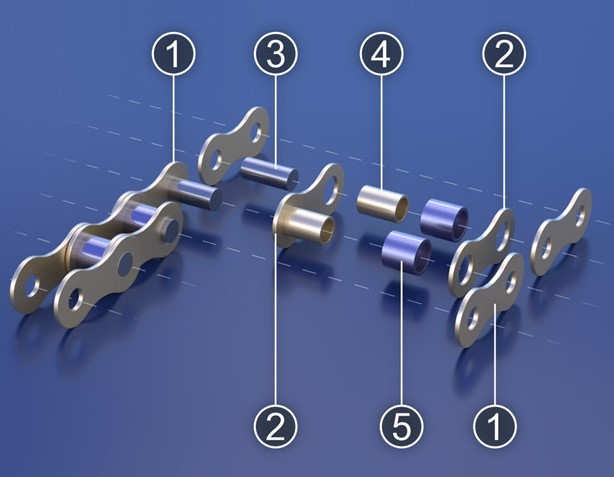 1
3
4
2
2
5
1