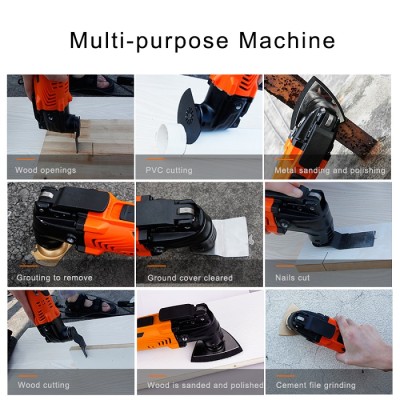 Multi-purpose Machine

Wood openings

PVC cutting

Metal sanding and polishing

Grouting to remove

Ground cover cleared

Nails cut

Wood cutting

Wood is sanded and polished

Cement file grinding