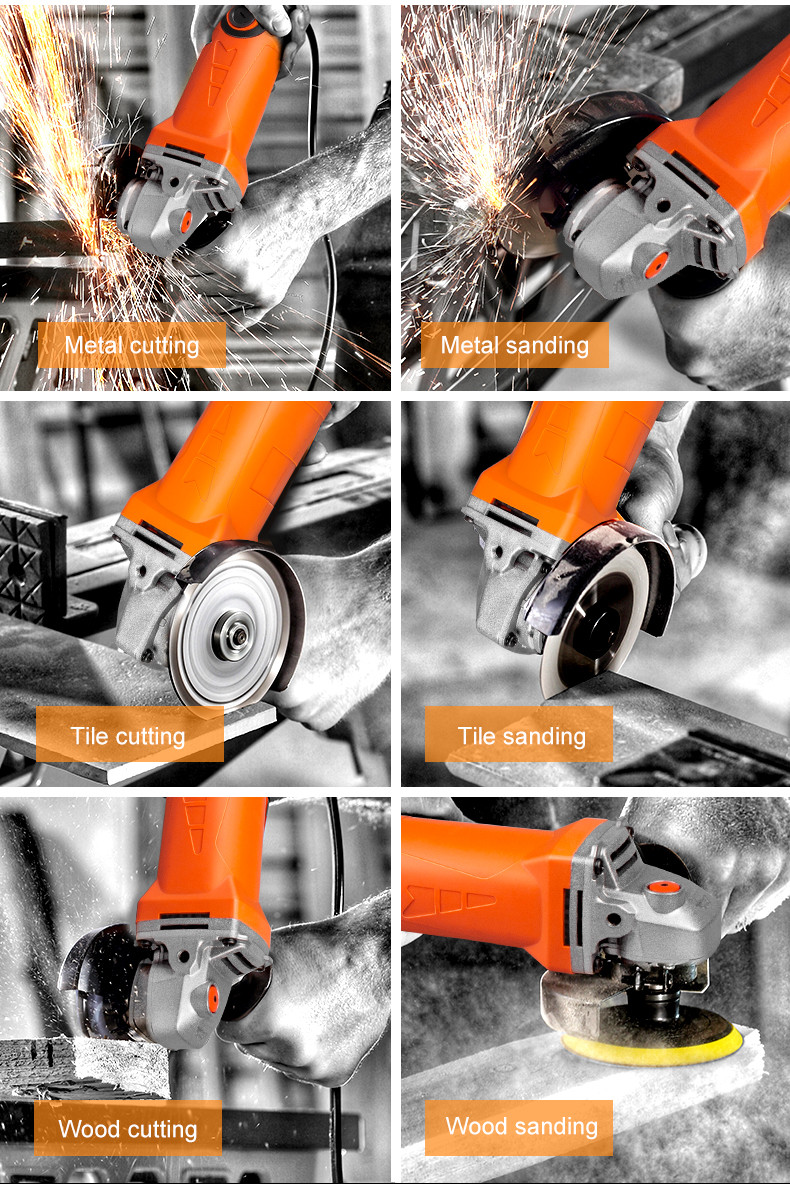 Metal cutting

Metal sanding

Tile cutting

Tile sanding

Wood cutting

Wood sanding