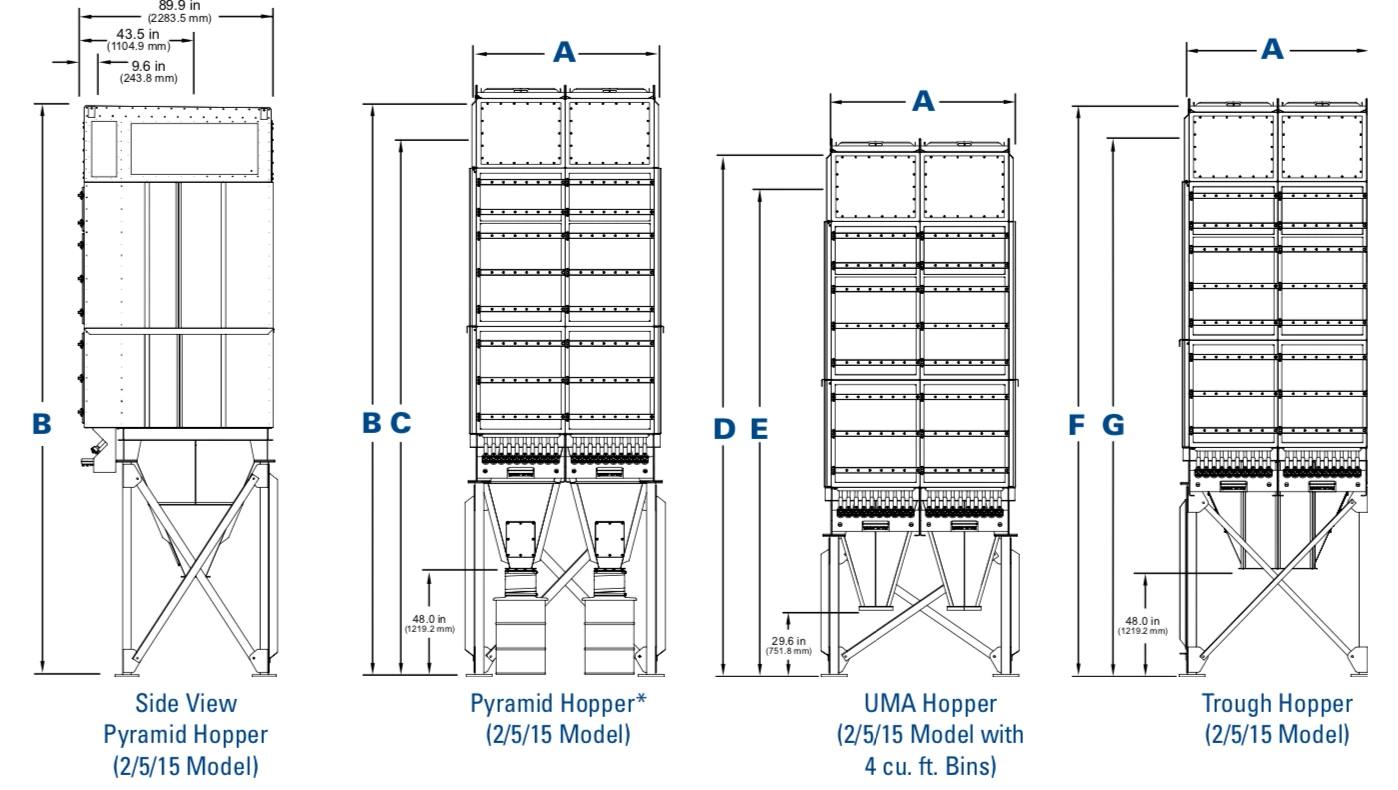 89.9 in
(2283.5 mm)
43.5 in
(1104.9 mm)
9.6 in
(243.8 mm)

B

Side View
Pyramid Hopper
(2/5/15 Model)

A

B C

48.0 in
(1219.2 mm)

Pyramid Hopper*
(2/5/15 Model)

A

D E

29.6 in
(751.8 mm)

UMA Hopper
(2/5/15 Model with
4 cu. ft. Bins)

A

F G

48.0 in
(1219.2 mm)

Trough Hopper
(2/5/15 Model)