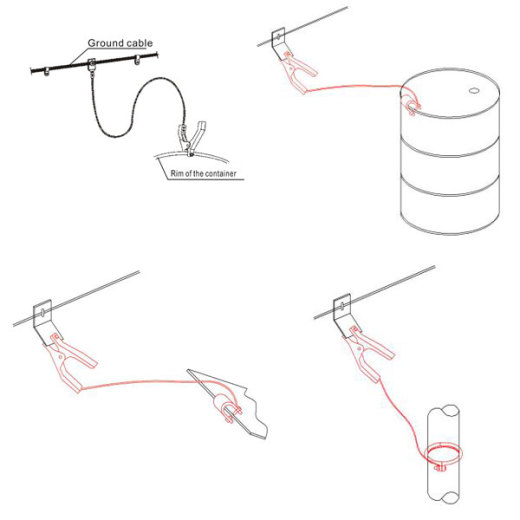 Ground cable

Rim of the container