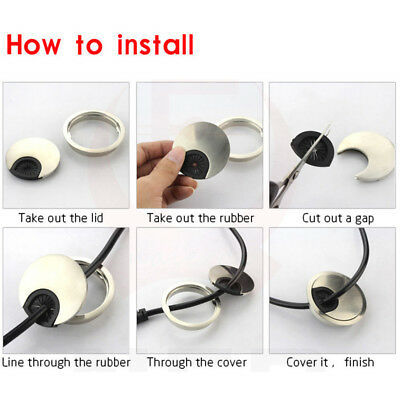 How to install

Take out the lid

Take out the rubber

Cut out a gap

Line through the rubber

Through the cover

Cover it ,  finish