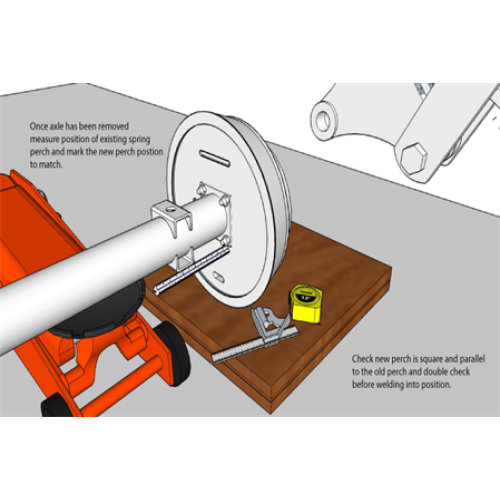 Once axle has been removed measure position of existing spring perch and mark the new perch postion to match.

Check new perch is square and parallel to the old perch and double check before welding into position.