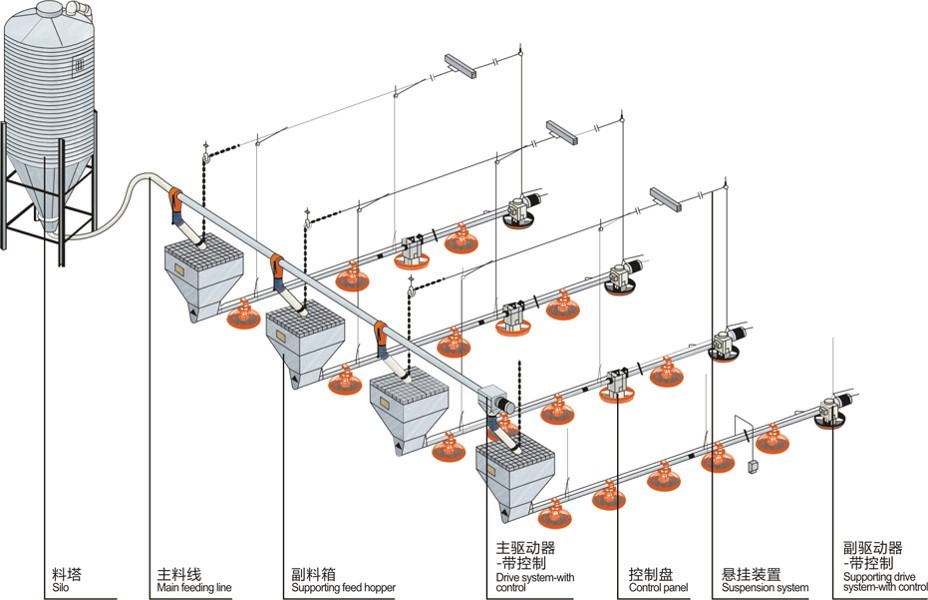 料塔
Silo

主料线
Main feeding line

副料箱
Supporting feed hopper

主驱动器
-带控制
Drive system-with control

控制盘
Control panel

悬挂装置
Suspension system

副驱动器
-带控制
Supporting drive system-with control