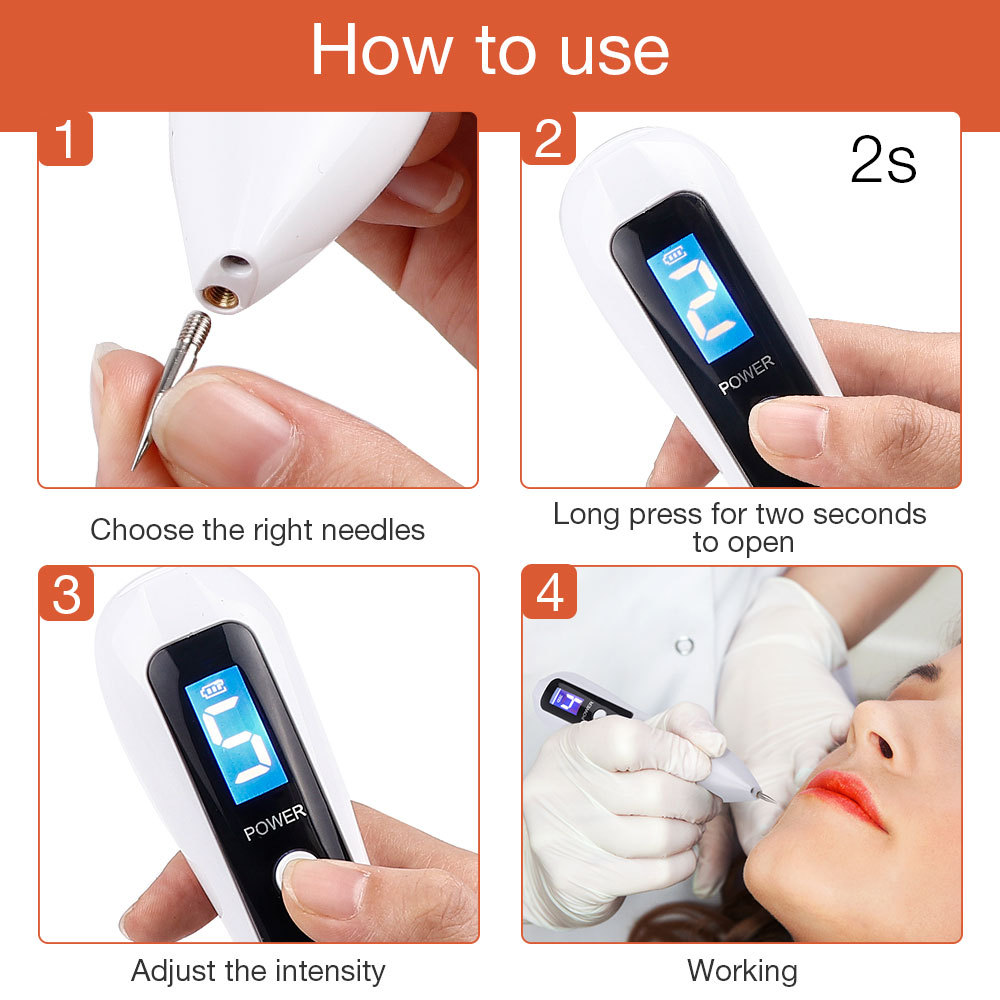 How to use

1

Choose the right needles

2

2s

2

POWER

Long press for two seconds to open

3

5

POWER

Adjust the intensity

4

Working