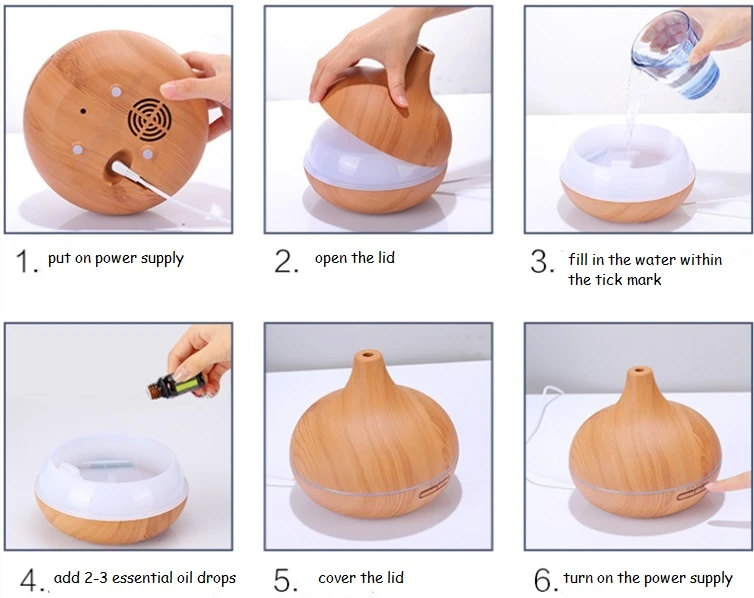 1. put on power supply

2. open the lid

3. fill in the water within the tick mark

4. add 2-3 essential oil drops

5. cover the lid

6. turn on the power supply