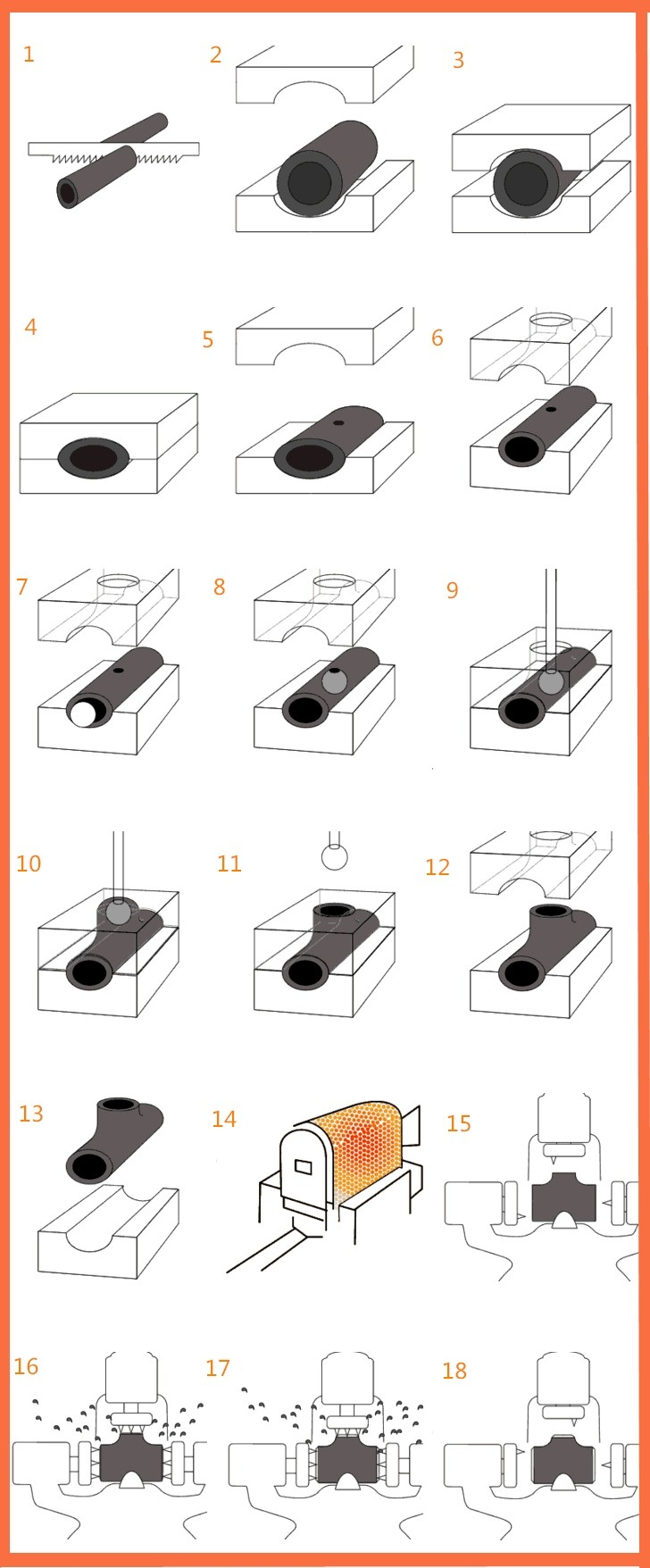 1
2
3
4
5
6
7
8
9
10
11
12
13
14
15
16
17
18