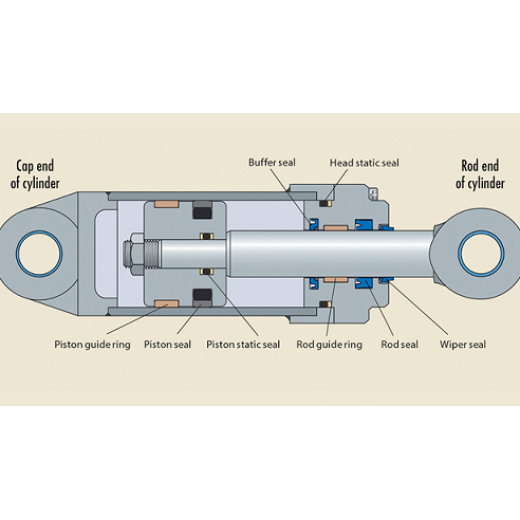 Cap end of cylinder

Buffer seal

Head static seal

Rod end of cylinder

Piston guide ring

Piston seal

Piston static seal

Rod guide ring

Rod seal

Wiper seal