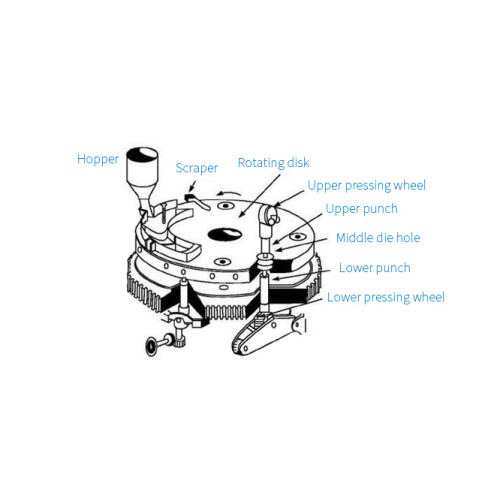 Hopper
Scraper
Rotating disk
Upper pressing wheel
Upper punch
Middle die hole
Lower punch
Lower pressing wheel