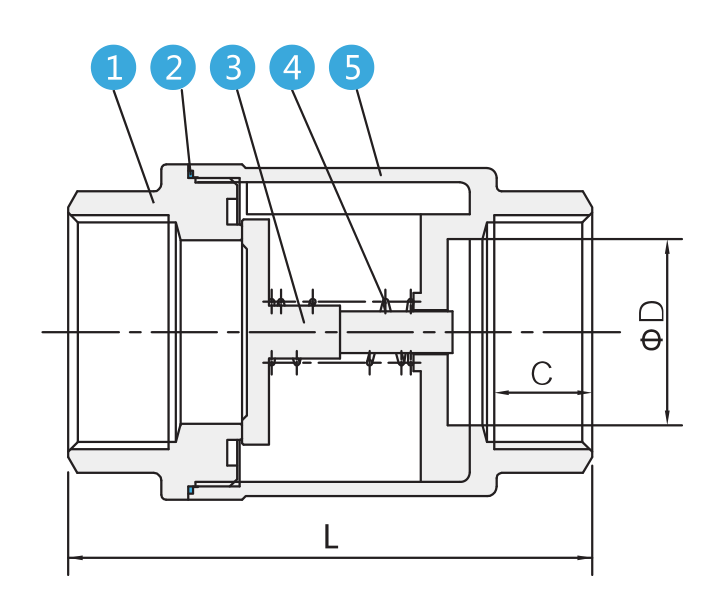 1
2
3
4
5
ΦD
C
L