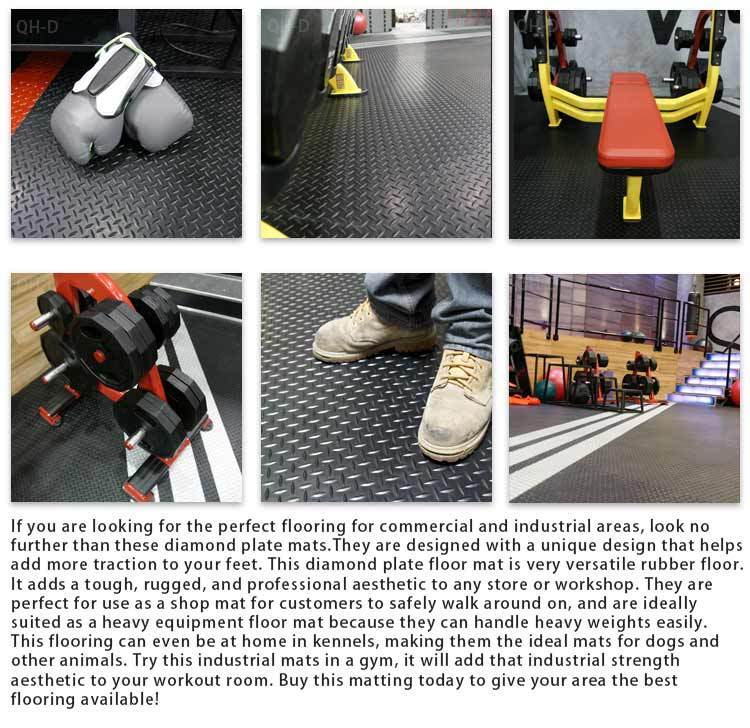 QH-D

QH-D

QH-D

If you are looking for the perfect flooring for commercial and industrial areas, look no further than these diamond plate mats.They are designed with a unique design that helps add more traction to your feet. This diamond plate floor mat is very versatile rubber floor. It adds a tough, rugged, and professional aesthetic to any store or workshop. They are perfect for use as a shop mat for customers to safely walk around on, and are ideally suited as a heavy equipment floor mat because they can handle heavy weights easily. This flooring can even be at home in kennels, making them the ideal mats for dogs and other animals. Try this industrial mats in a gym, it will add that industrial strength aesthetic to your workout room. Buy this matting today to give your area the best flooring available!