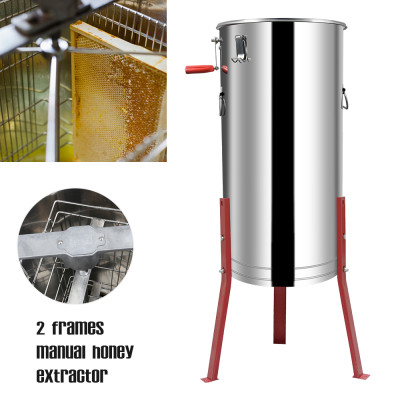 2 frames manual honey extractor