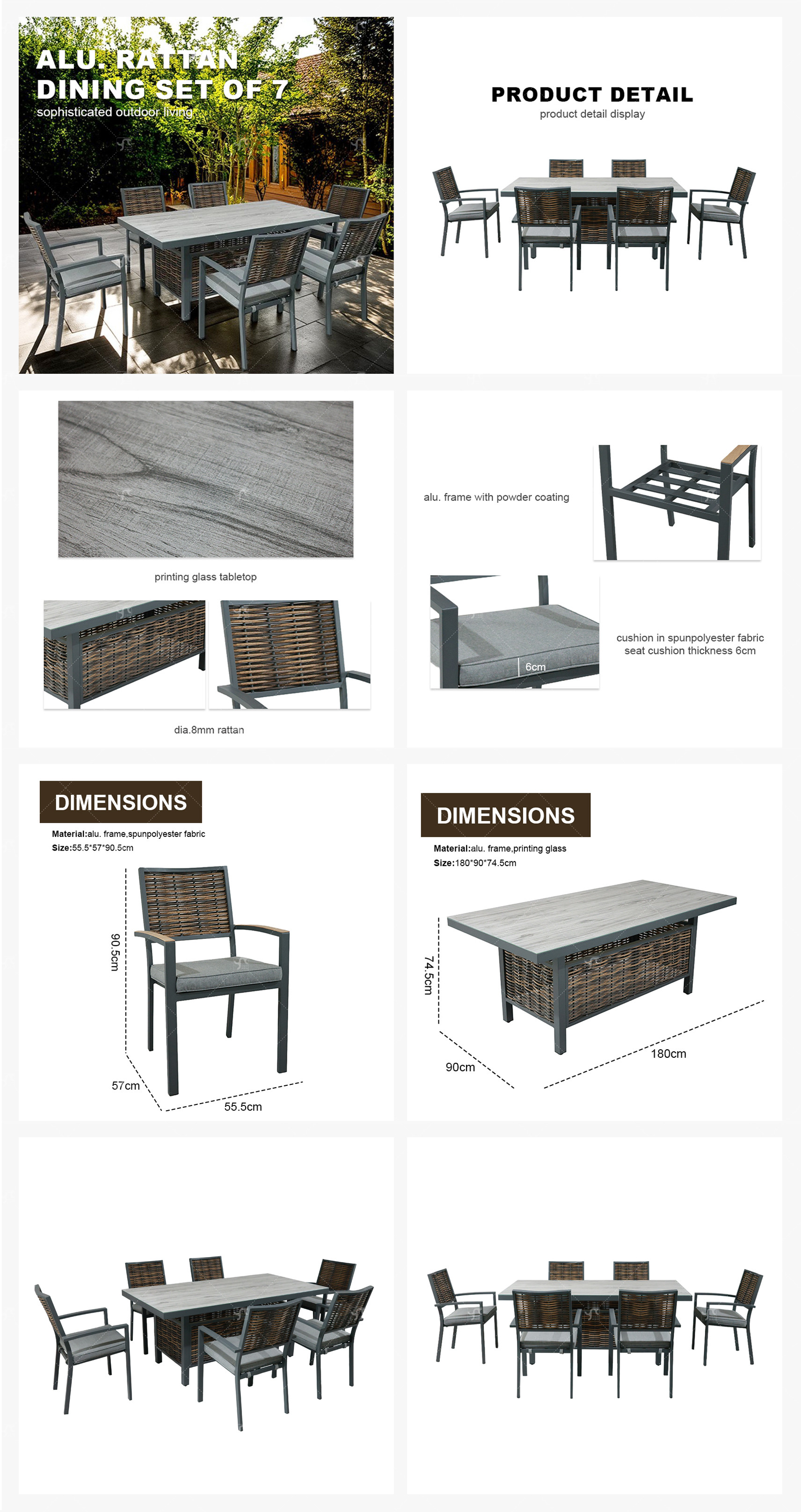 ALU. RATTAN
DINING SET OF 7
sophisticated outdoor living

PRODUCT DETAIL
product detail display

printing glass tabletop

dia.8mm rattan

alu. frame with powder coating

6cm

cushion in spunpolyester fabric
seat cushion thickness 6cm

DIMENSIONS
Material:alu. frame,spunpolyester fabric
Size:55.5*57*90.5cm

90.5cm
57cm
55.5cm

DIMENSIONS
Material:alu. frame,printing glass
Size:180*90*74.5cm

74.5cm
90cm
180cm