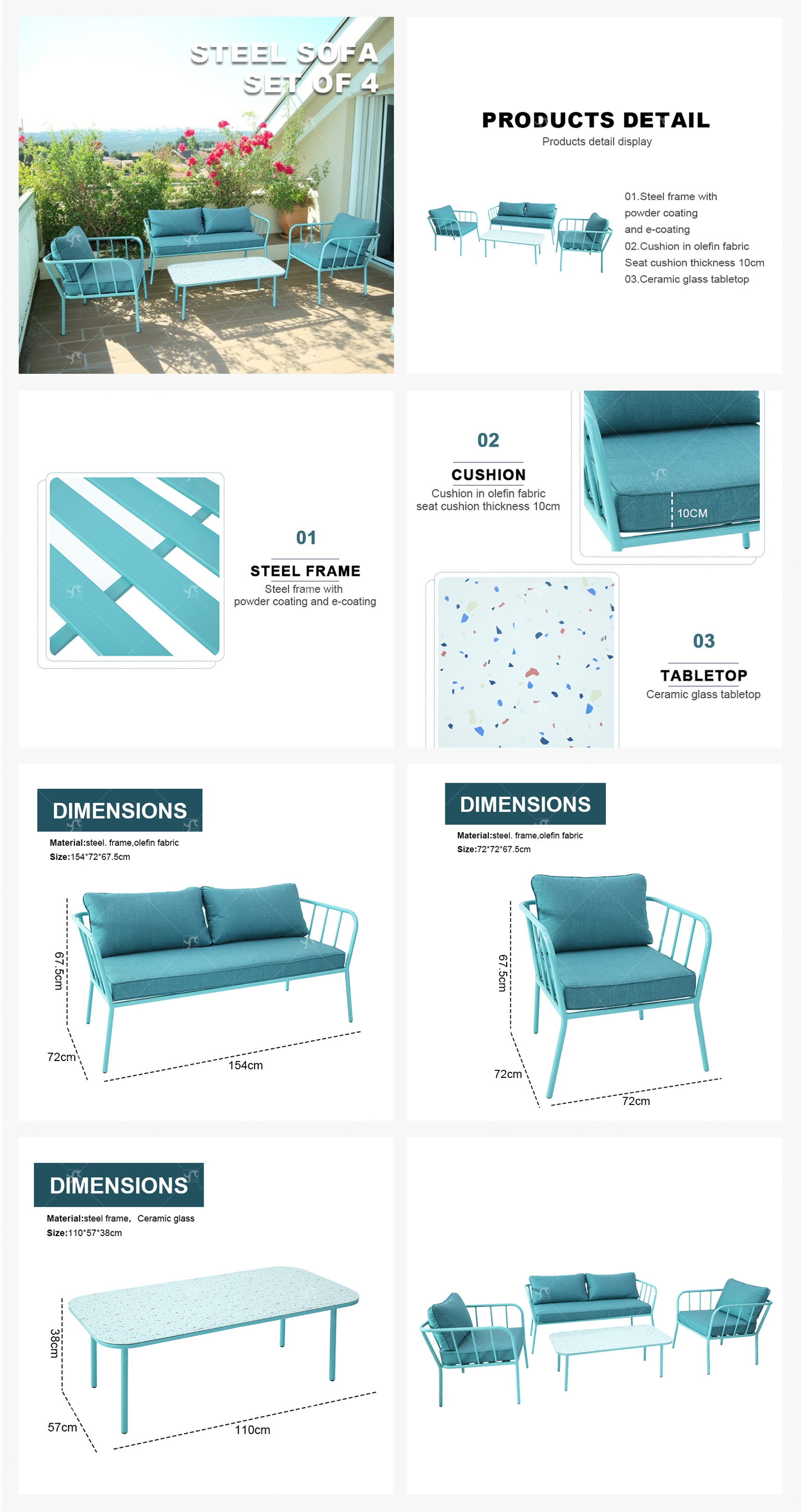 STEEL SOFA
SET OF 4

PRODUCTS DETAIL
Products detail display

01.Steel frame with powder coating and e-coating
02.Cushion in olefin fabric
Seat cushion thickness 10cm
03.Ceramic glass tabletop

01
STEEL FRAME
Steel frame with powder coating and e-coating

02
CUSHION
Cushion in olefin fabric
seat cushion thickness 10cm

10CM

03
TABLETOP
Ceramic glass tabletop

DIMENSIONS
Material:steel. frame,olefin fabric
Size:154*72*67.5cm

67.5cm
72cm
154cm

DIMENSIONS
Material:steel. frame,olefin fabric
Size:72*72*67.5cm

67.5cm
72cm
72cm

DIMENSIONS
Material:steel frame, Ceramic glass
Size:110*57*38cm

38cm
57cm
110cm