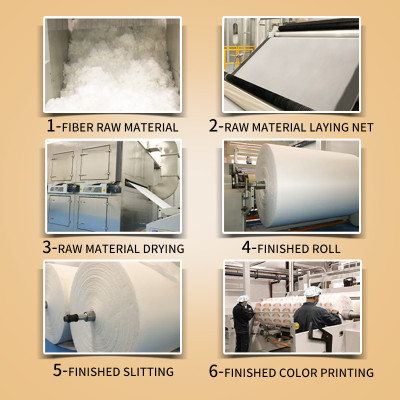 1-FIBER RAW MATERIAL

2-RAW MATERIAL LAYING NET

3-RAW MATERIAL DRYING

4-FINISHED ROLL

5-FINISHED SLITTING

6-FINISHED COLOR PRINTING