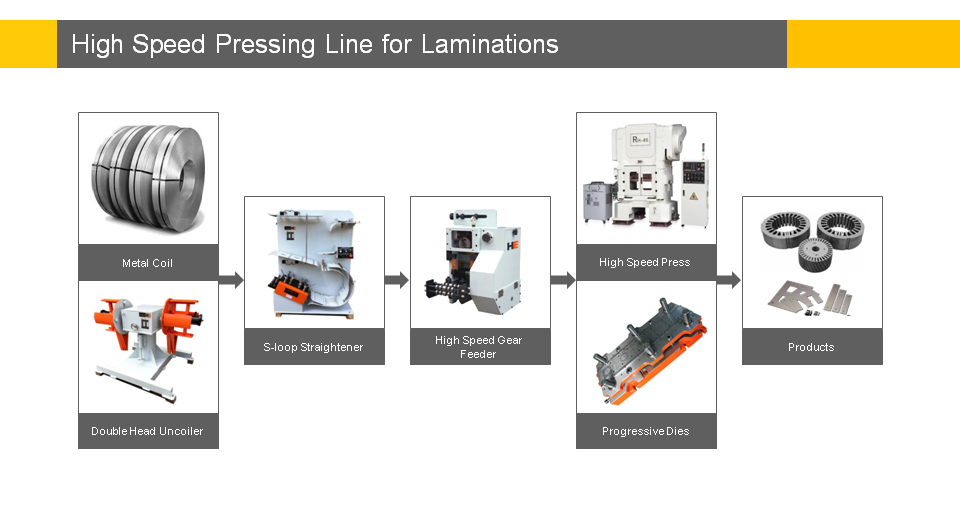 High Speed Pressing Line for Laminations

Metal Coil

Double Head Uncoiler

S-loop Straightener

High Speed Gear Feeder

High Speed Press

Progressive Dies

Products