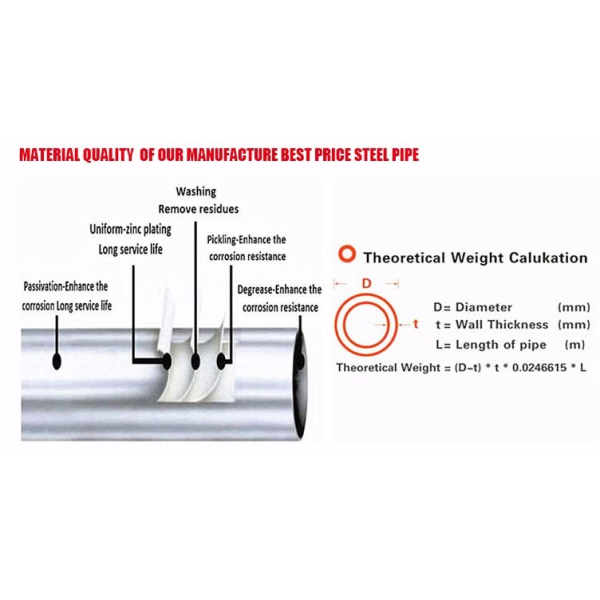 MATERIAL QUALITY OF OUR MANUFACTURE BEST PRICE STEEL PIPE

Washing
Remove residues

Uniform-zinc plating
Long service life

Pickling-Enhance the corrosion resistance

Passivation-Enhance the corrosion Long service life

Degrease-Enhance the corrosion resistance

Theoretical Weight Calukation

D

t

D= Diameter (mm)
t = Wall Thickness (mm)
L= Length of pipe (m)

Theoretical Weight = (D-t) * t * 0.0246615 * L