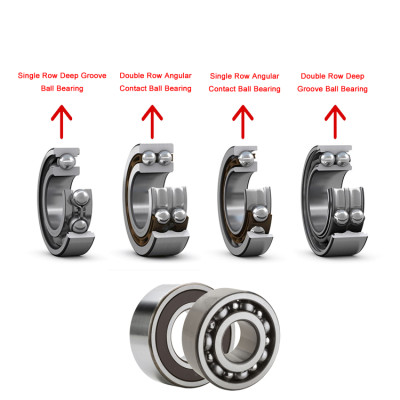 Single Row Deep Groove Ball Bearing

Double Row Angular Contact Ball Bearing

Single Row Angular Contact Ball Bearing

Double Row Deep Groove Ball Bearing