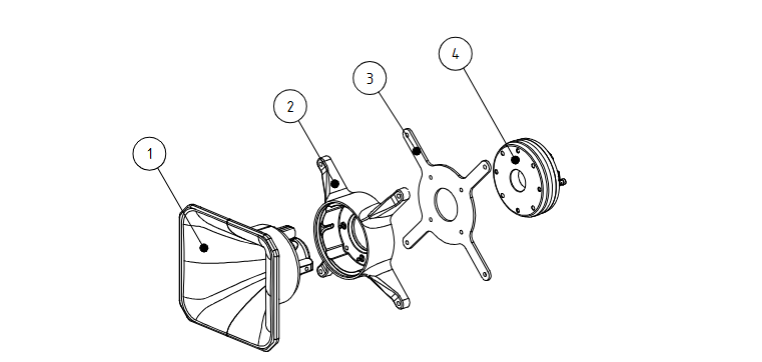 1
2
3
4