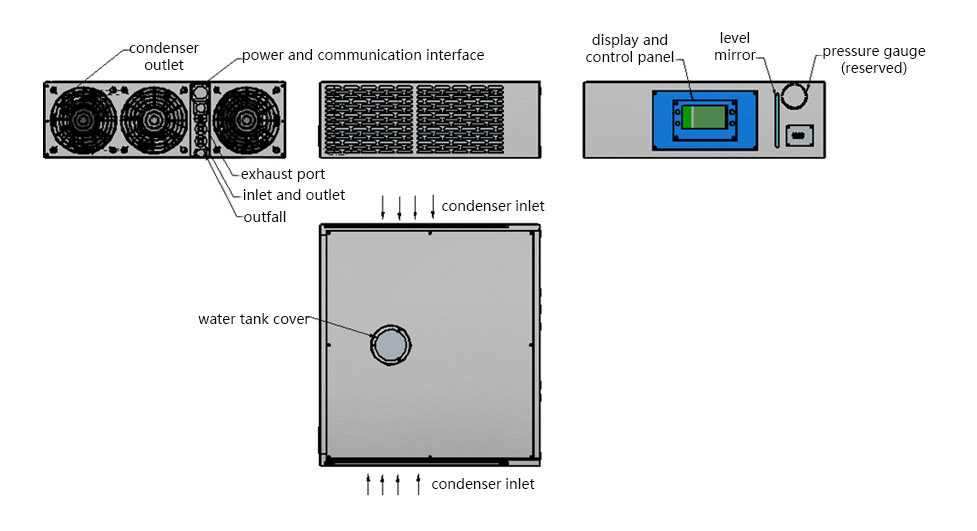 condenser outlet

power and communication interface

display and control panel

level mirror

pressure gauge (reserved)

exhaust port

inlet and outlet

outfall

condenser inlet

water tank cover

condenser inlet