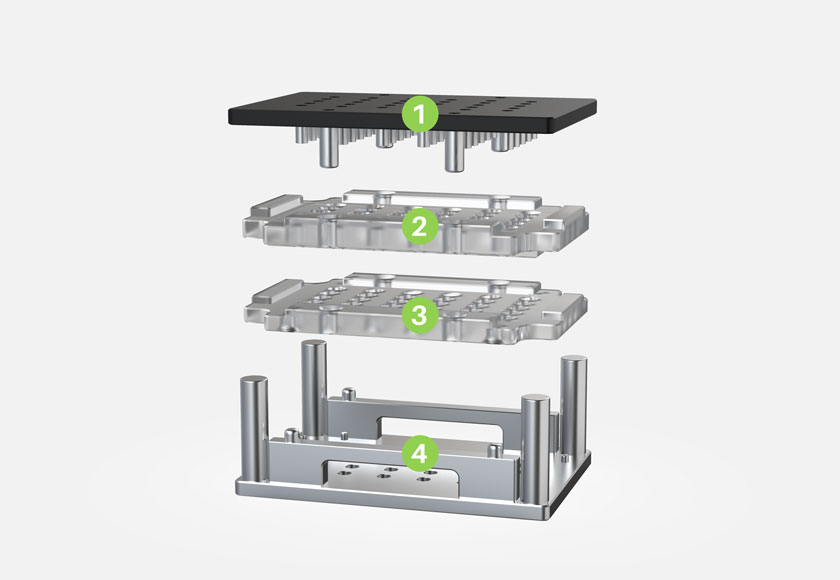 1
2
3
4