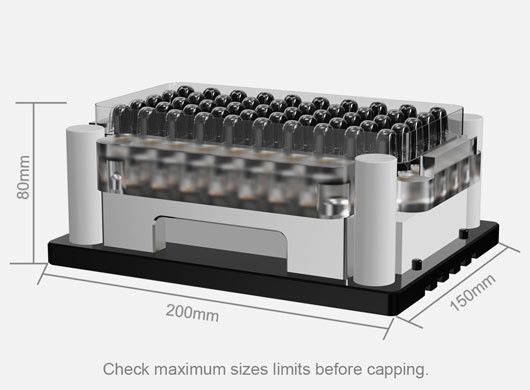 80mm

200mm

150mm

Check maximum sizes limits before capping.